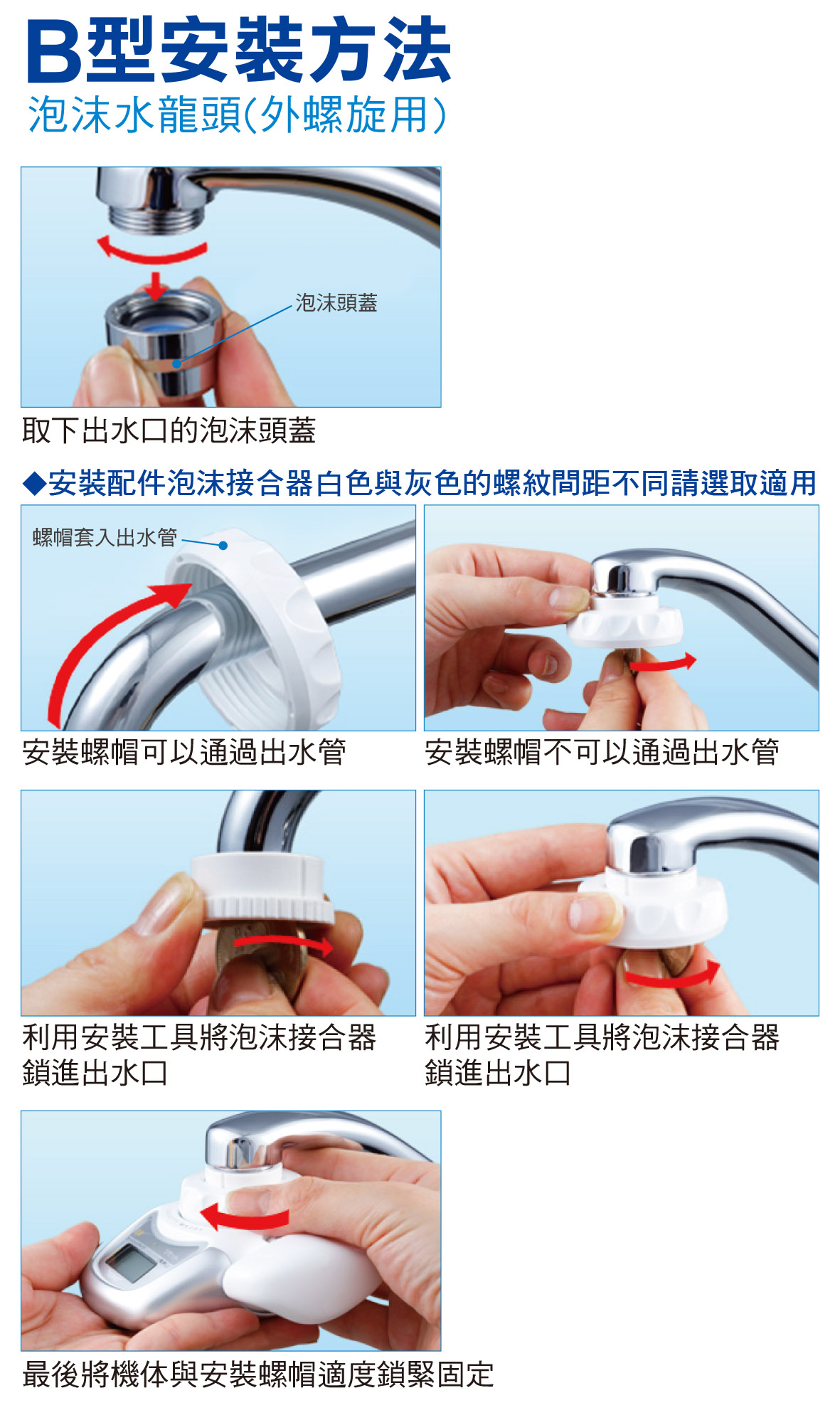 B型安裝方法
泡沫水龍頭(外螺旋用)

泡沫頭蓋

取下出水口的泡沫頭蓋

◆安裝配件泡沫接合器白色與灰色的螺紋間距不同請選取適用

螺帽套入出水管

安裝螺帽可以通過出水管

安裝螺帽不可以通過出水管

利用安裝工具將泡沫接合器鎖進出水口

利用安裝工具將泡沫接合器鎖進出水口

最後將機体與安裝螺帽適度鎖緊固定